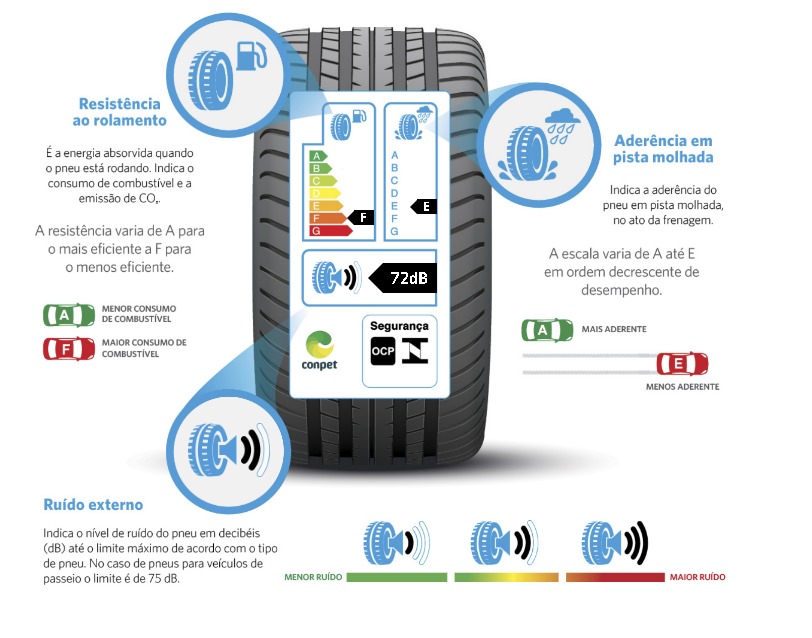 Resistência ao rolamento

É a energia absorvida quando o pneu está rodando. Indica o consumo de combustível e a emissão de $CO_2$.

A resistência varia de A para o mais eficiente a F para o menos eficiente.

A MENOR CONSUMO DE COMBUSTÍVEL

F MAIOR CONSUMO DE COMBUSTÍVEL

A
B
C
D
E
F
G
F

A
B
C
D
E
F
G
E

72dB

conpet

Segurança
OCP

Aderência em pista molhada

Indica a aderência do pneu em pista molhada, no ato da frenagem.

A escala varia de A até E em ordem decrescente de desempenho.

A MAIS ADERENTE

E MENOS ADERENTE

Ruído externo

Indica o nível de ruído do pneu em decibéis (dB) até o limite máximo de acordo com o tipo de pneu. No caso de pneus para veículos de passeio o limite é de 75 dB.

MENOR RUÍDO

MAIOR RUÍDO